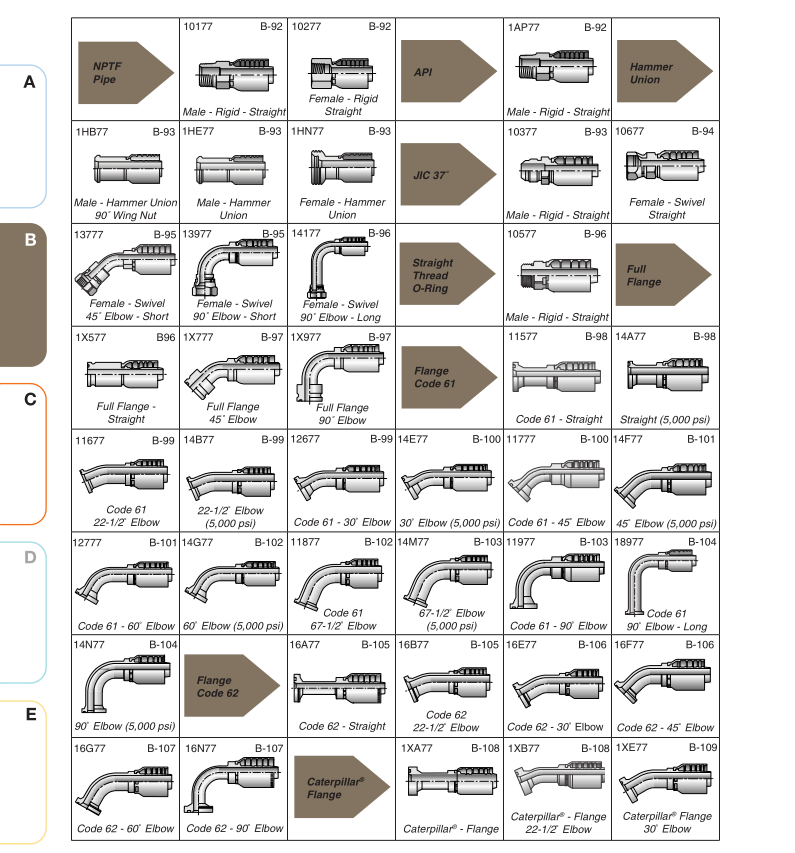 A
B
C
D
E

| NPTF Pipe | 10177 B-92 Male - Rigid - Straight | 10277 B-92 Female - Rigid Straight | API | 1AP77 B-92 Male - Rigid - Straight | Hammer Union |
|---|---|---|---|---|---|
| 1HB77 B-93 Male - Hammer Union 90˚ Wing Nut | 1HE77 B-93 Male - Hammer Union | 1HN77 B-93 Female - Hammer Union | JIC 37˚ | 10377 B-93 Male - Rigid - Straight | 10677 B-94 Female - Swivel Straight |
| 13777 B-95 Female - Swivel 45˚ Elbow - Short | 13977 B-95 Female - Swivel 90˚ Elbow - Short | 14177 B-96 Female - Swivel 90˚ Elbow - Long | Straight Thread O-Ring | 10577 B-96 Male - Rigid - Straight | Full Flange |
| 1X577 B96 Full Flange - Straight | 1X777 B-97 Full Flange 45˚ Elbow | 1X977 B-97 Full Flange 90˚ Elbow | Flange Code 61 | 11577 B-98 Code 61 - Straight | 14A77 B-98 Straight (5,000 psi) |
| 11677 B-99 Code 61 22-1/2˚ Elbow | 14B77 B-99 22-1/2˚ Elbow (5,000 psi) | 12677 B-99 Code 61 - 30˚ Elbow | 14E77 B-100 30˚ Elbow (5,000 psi) | 11777 B-100 Code 61 - 45˚ Elbow | 14F77 B-101 45˚ Elbow (5,000 psi) |
| 12777 B-101 Code 61 - 60˚ Elbow | 14G77 B-102 60˚ Elbow (5,000 psi) | 11877 B-102 Code 61 67-1/2˚ Elbow | 14M77 B-103 67-1/2˚ Elbow (5,000 psi) | 11977 B-103 Code 61 - 90˚ Elbow | 18977 B-104 Code 61 90˚ Elbow - Long |
| 14N77 B-104 90˚ Elbow (5,000 psi) | Flange Code 62 | 16A77 B-105 Code 62 - Straight | 16B77 B-105 Code 62 22-1/2˚ Elbow | 16E77 B-106 Code 62 - 30˚ Elbow | 16F77 B-106 Code 62 - 45˚ Elbow |
| 16G77 B-107 Code 62 - 60˚ Elbow | 16N77 B-107 Code 62 - 90˚ Elbow | Caterpillar® Flange | 1XA77 B-108 Caterpillar® - Flange | 1XB77 B-108 Caterpillar® - Flange 22-1/2˚ Elbow | 1XE77 B-109 Caterpillar® Flange 30˚ Elbow |