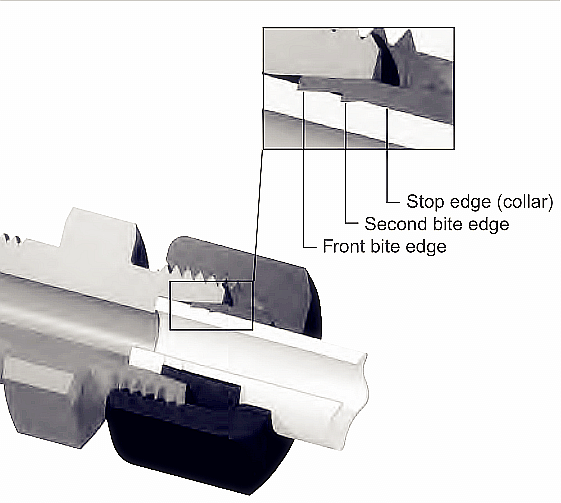 Stop edge (collar)
Second bite edge
Front bite edge